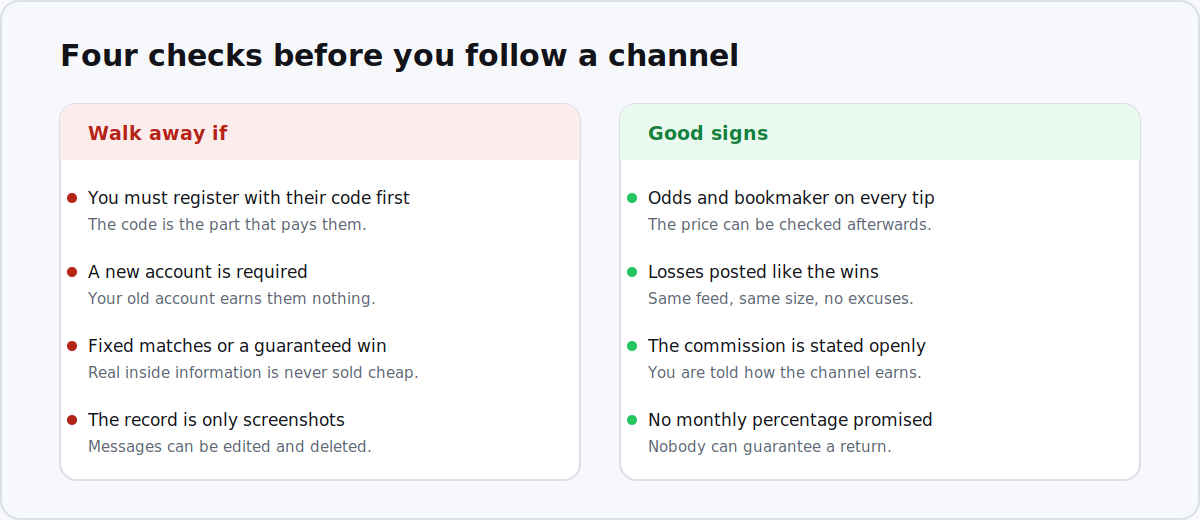 Four checks before you follow a channel

Walk away if

You must register with their code first
The code is the part that pays them.

A new account is required
Your old account earns them nothing.

Fixed matches or a guaranteed win
Real inside information is never sold cheap.

The record is only screenshots
Messages can be edited and deleted.

Good signs

Odds and bookmaker on every tip
The price can be checked afterwards.

Losses posted like the wins
Same feed, same size, no excuses.

The commission is stated openly
You are told how the channel earns.

No monthly percentage promised
Nobody can guarantee a return.